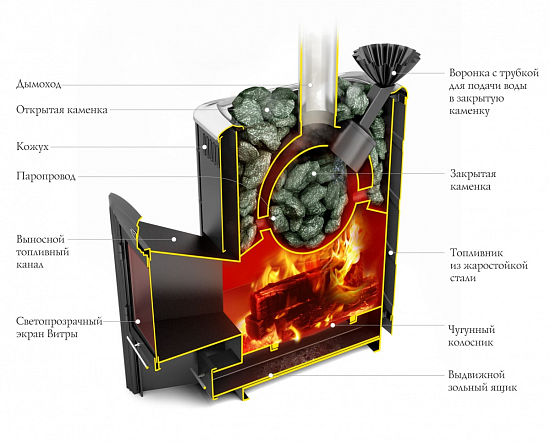 Дымоход

Открытая каменка

Кожух

Паропровод

Выносной топливный канал

Светопрозрачный экран Витры

Воронка с трубкой для подачи воды в закрытую каменку

Закрытая каменка

Топливник из жаростойкой стали

Чугунный колосник

Выдвижной зольный ящик