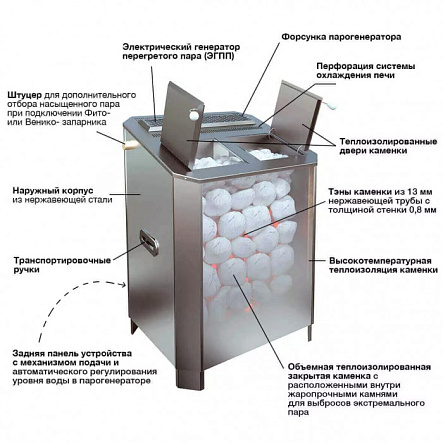 Электрический генератор перегретого пара (ЭГПП)

Форсунка парогенератора

Перфорация системы охлаждения печи

Штуцер для дополнительного отбора насыщенного пара при подключении Фито- или Венико- запарника

Теплоизолированные двери каменки

Наружный корпус из нержавеющей стали

Тэны каменки из 13 мм нержавеющей трубы с толщиной стенки 0,8 мм

Транспортировочные ручки

Высокотемпературная теплоизоляция каменки

Задняя панель устройства с механизмом подачи и автоматического регулирования уровня воды в парогенераторе

Объемная теплоизолированная закрытая каменка с расположенными внутри жаропрочными камнями для выбросов экстремального пара