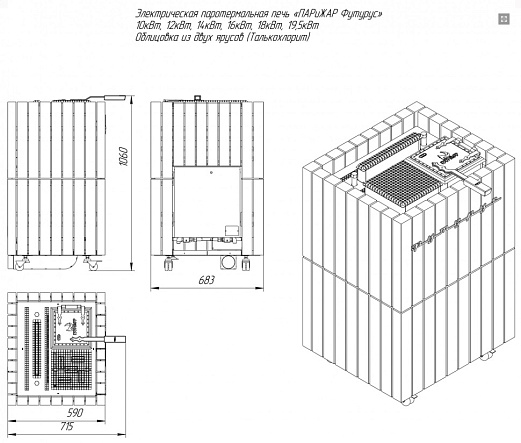 Электрическая паротермальная печь «ПАРиЖАР Футурус»
10кВт, 12кВт, 14кВт, 16кВт, 18кВт, 19,5кВт
Облицовка из двух ярусов (Талькохлорит)

1060

683

590

715